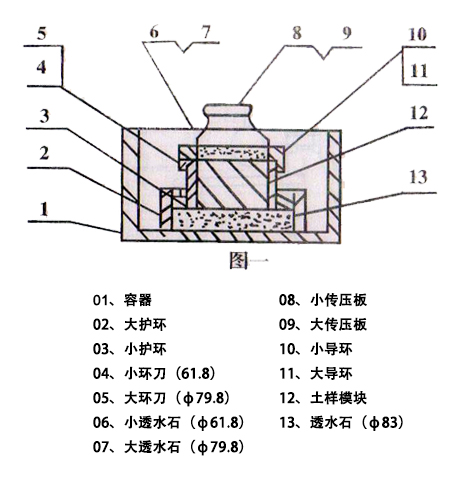 5
4
3
2
1
6 7
8 9
10
11
12
13

图一

01、容器
02、大护环
03、小护环
04、小环刀（61.8）
05、大环刀（ϕ79.8）
06、小透水石（ϕ61.8）
07、大透水石（ϕ79.8）

08、小传压板
09、大传压板
10、小导环
11、大导环
12、土样模块
13、透水石（ϕ83）