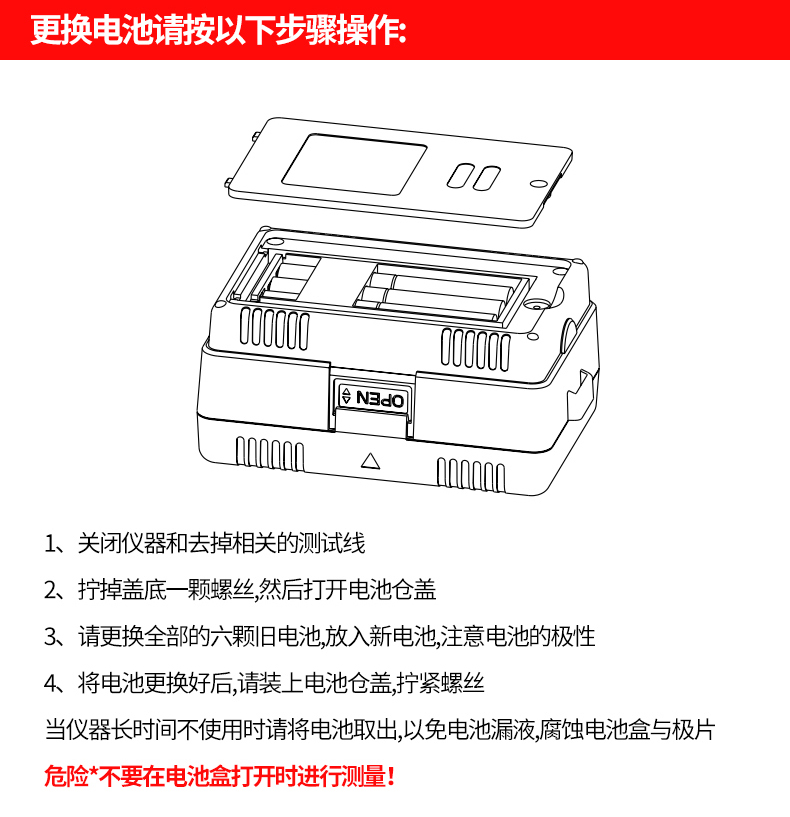 更换电池请按以下步骤操作:

OPEN

1、关闭仪器和去掉相关的测试线

2、拧掉盖底一颗螺丝,然后打开电池仓盖

3、请更换全部的六颗旧电池,放入新电池,注意电池的极性

4、将电池更换好后,请装上电池仓盖,拧紧螺丝

当仪器长时间不使用时请将电池取出,以免电池漏液,腐蚀电池盒与极片

危险*不要在电池盒打开时进行测量!